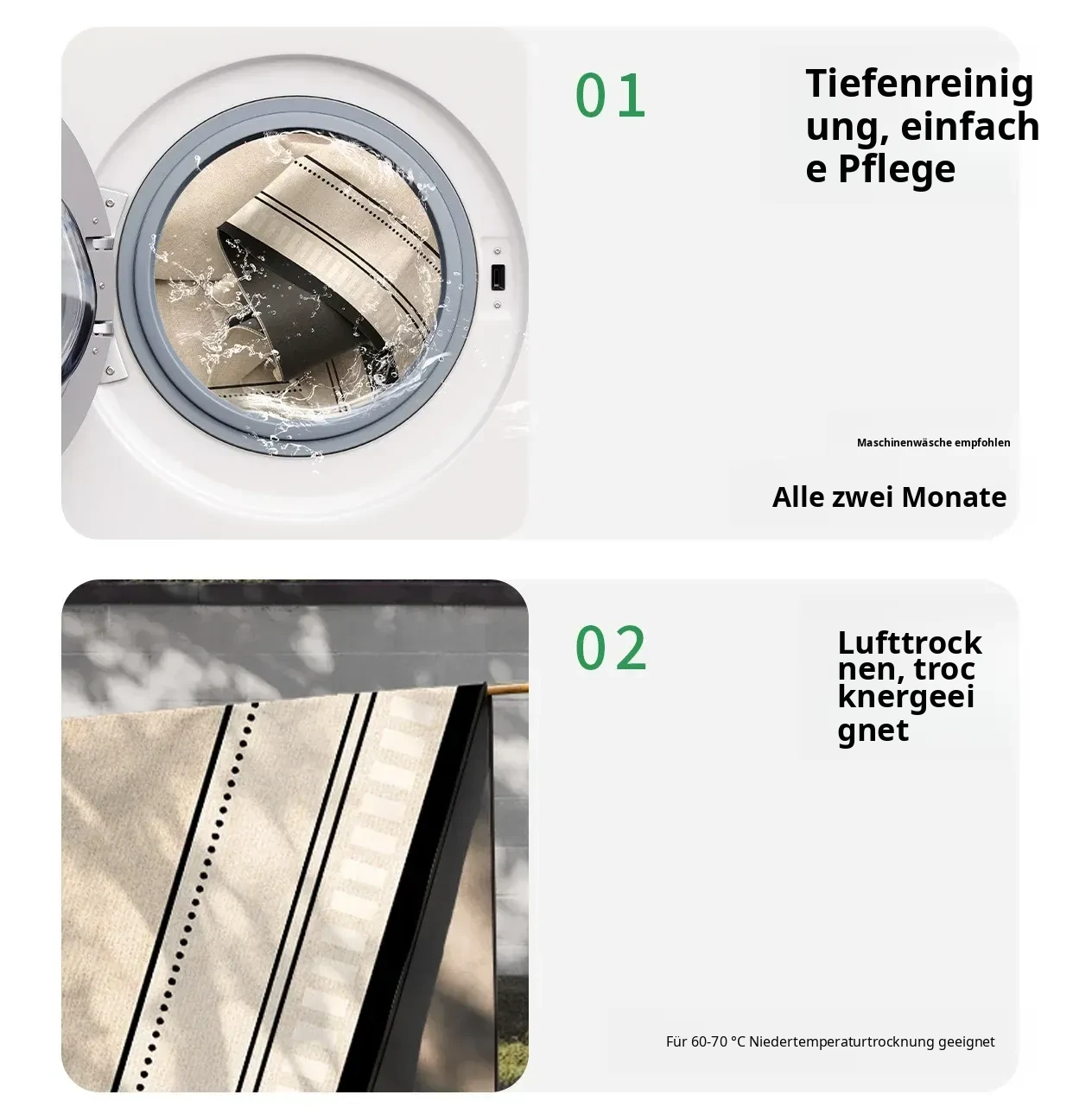 01

Tiefenreinigung, einfache Pflege

Maschinenwäsche empfohlen

Alle zwei Monate

02

Lufttrocknen, trocknergeeignet

Für 60-70 °C Niedertemperaturtrocknung geeignet